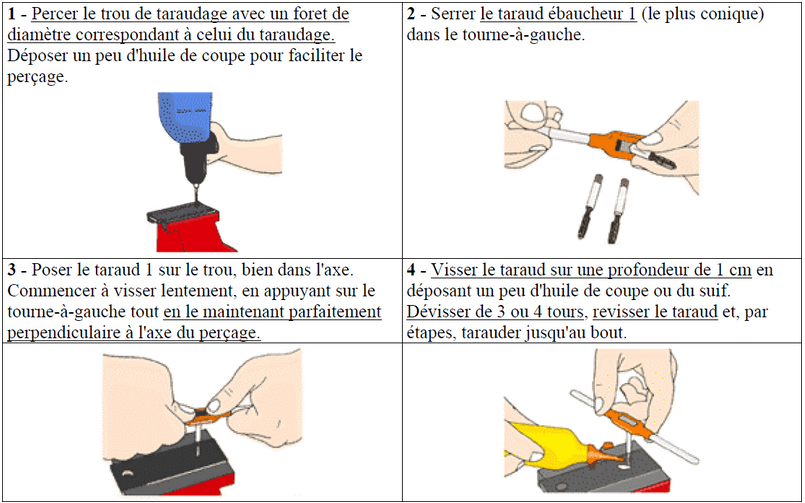 1 - Percer le trou de taraudage avec un foret de diamètre correspondant à celui du taraudage. Déposer un peu d'huile de coupe pour faciliter le perçage.

2 - Serrer le taraud ébaucheur 1 (le plus conique) dans le tourne-à-gauche.

3 - Poser le taraud 1 sur le trou, bien dans l'axe. Commencer à visser lentement, en appuyant sur le tourne-à-gauche tout en le maintenant parfaitement perpendiculaire à l'axe du perçage.

4 - Visser le taraud sur une profondeur de 1 cm en déposant un peu d'huile de coupe ou du suif. Dévisser de 3 ou 4 tours, revisser le taraud et, par étapes, tarauder jusqu'au bout.